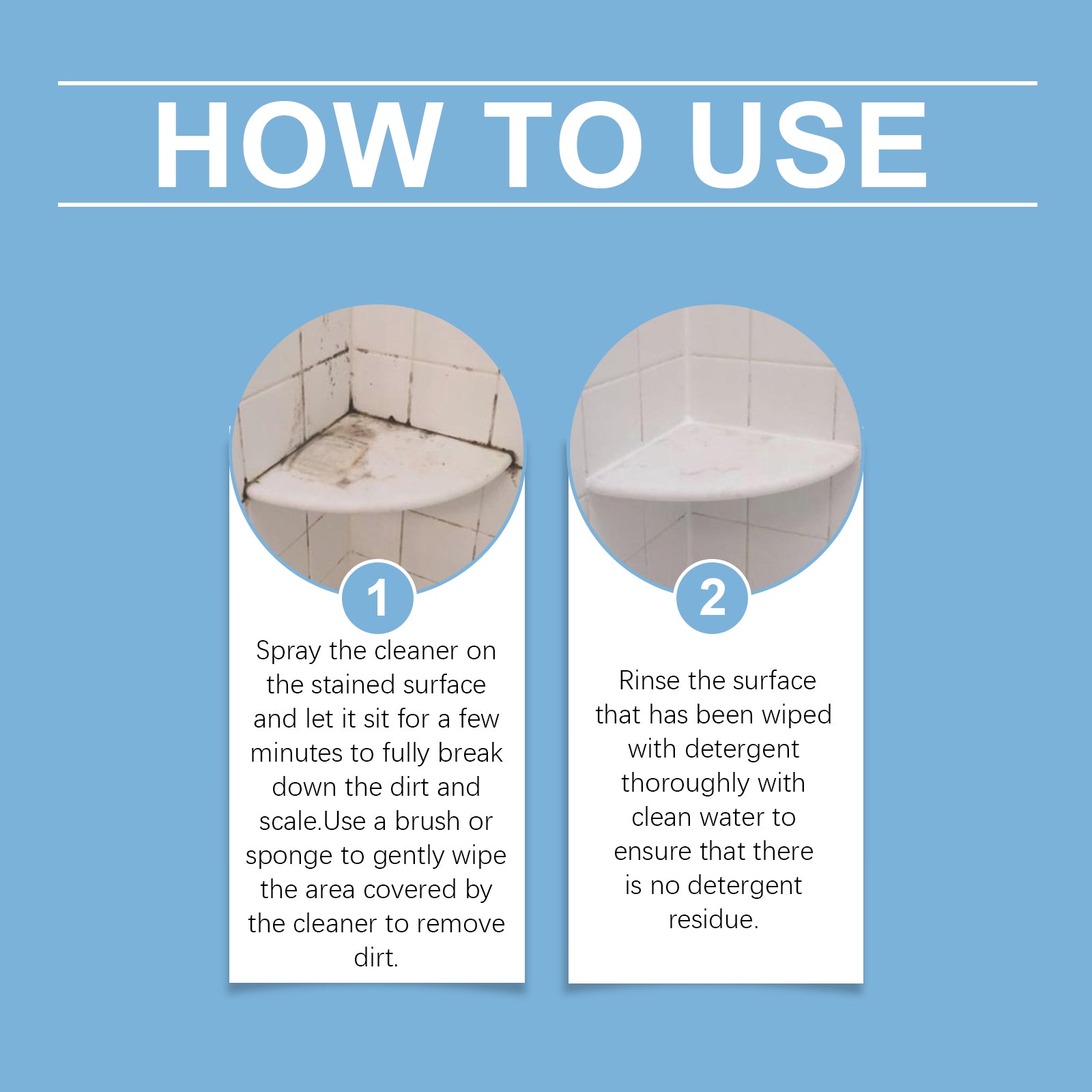 HOW TO USE

1

Spray the cleaner on the stained surface and let it sit for a few minutes to fully break down the dirt and scale.Use a brush or sponge to gently wipe the area covered by the cleaner to remove dirt.

2

Rinse the surface that has been wiped with detergent thoroughly with clean water to ensure that there is no detergent residue.