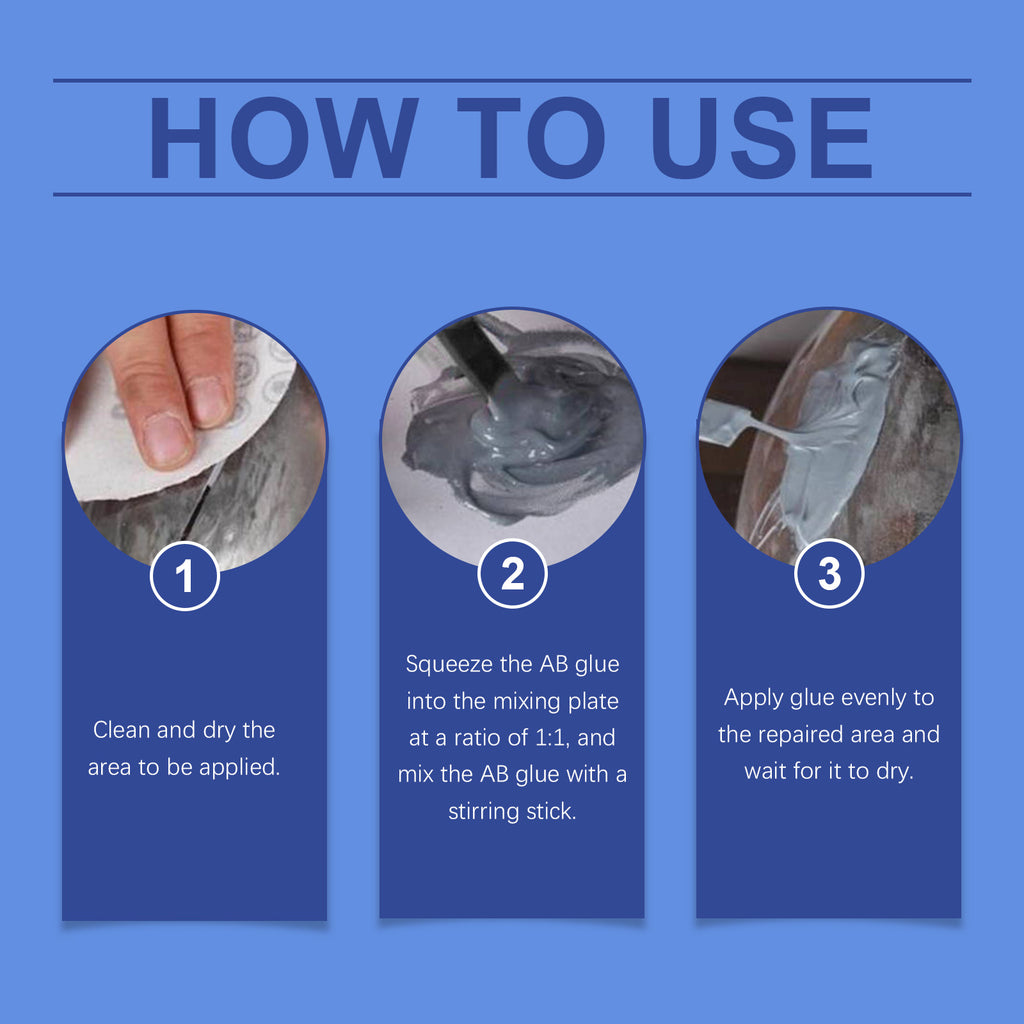 HOW TO USE

1

Clean and dry the area to be applied.

2

Squeeze the AB glue into the mixing plate at a ratio of 1:1, and mix the AB glue with a stirring stick.

3

Apply glue evenly to the repaired area and wait for it to dry.