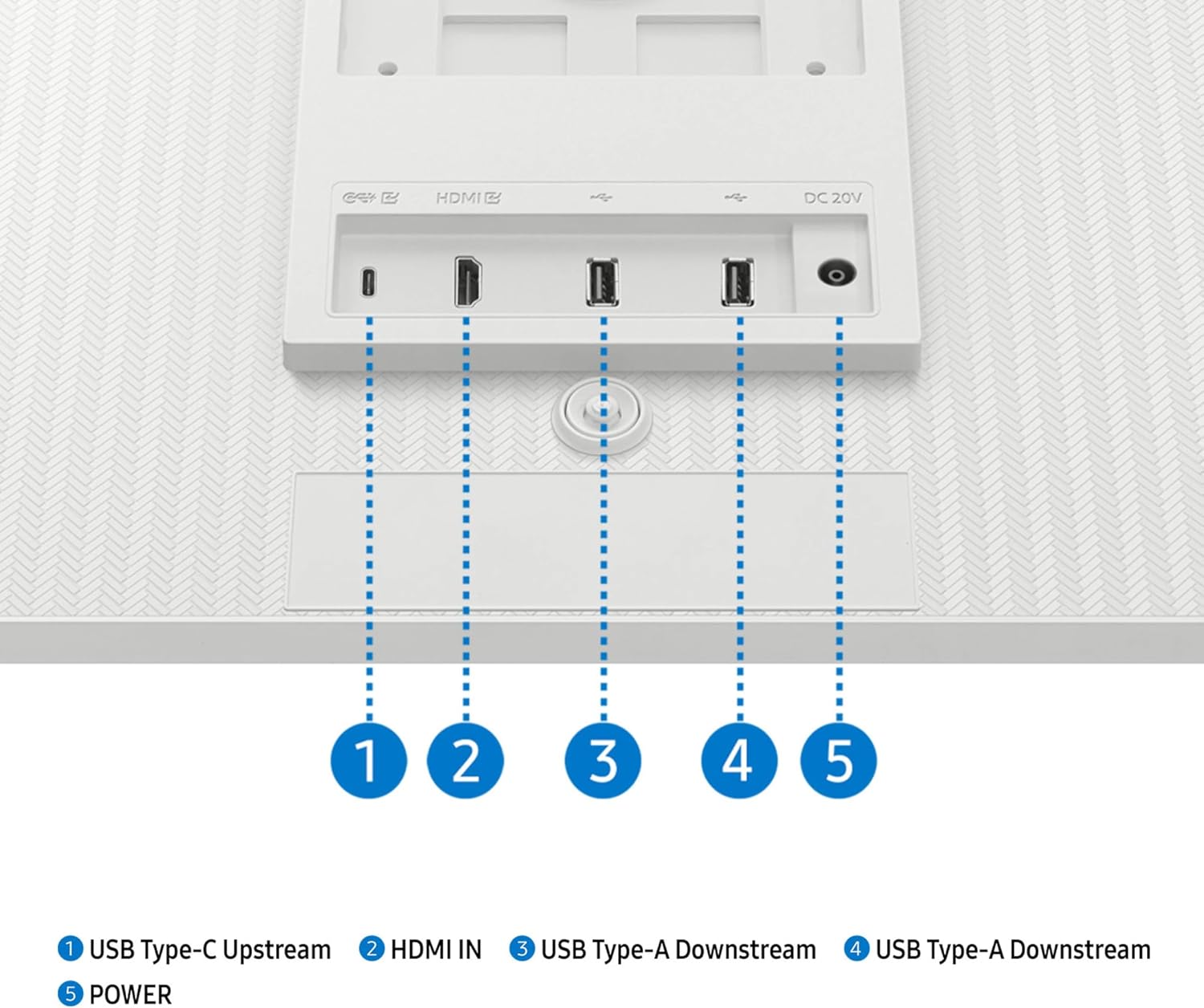 HDMI

DC 20V

1 2 3 4 5

1 USB Type-C Upstream 2 HDMI IN 3 USB Type-A Downstream 4 USB Type-A Downstream 5 POWER