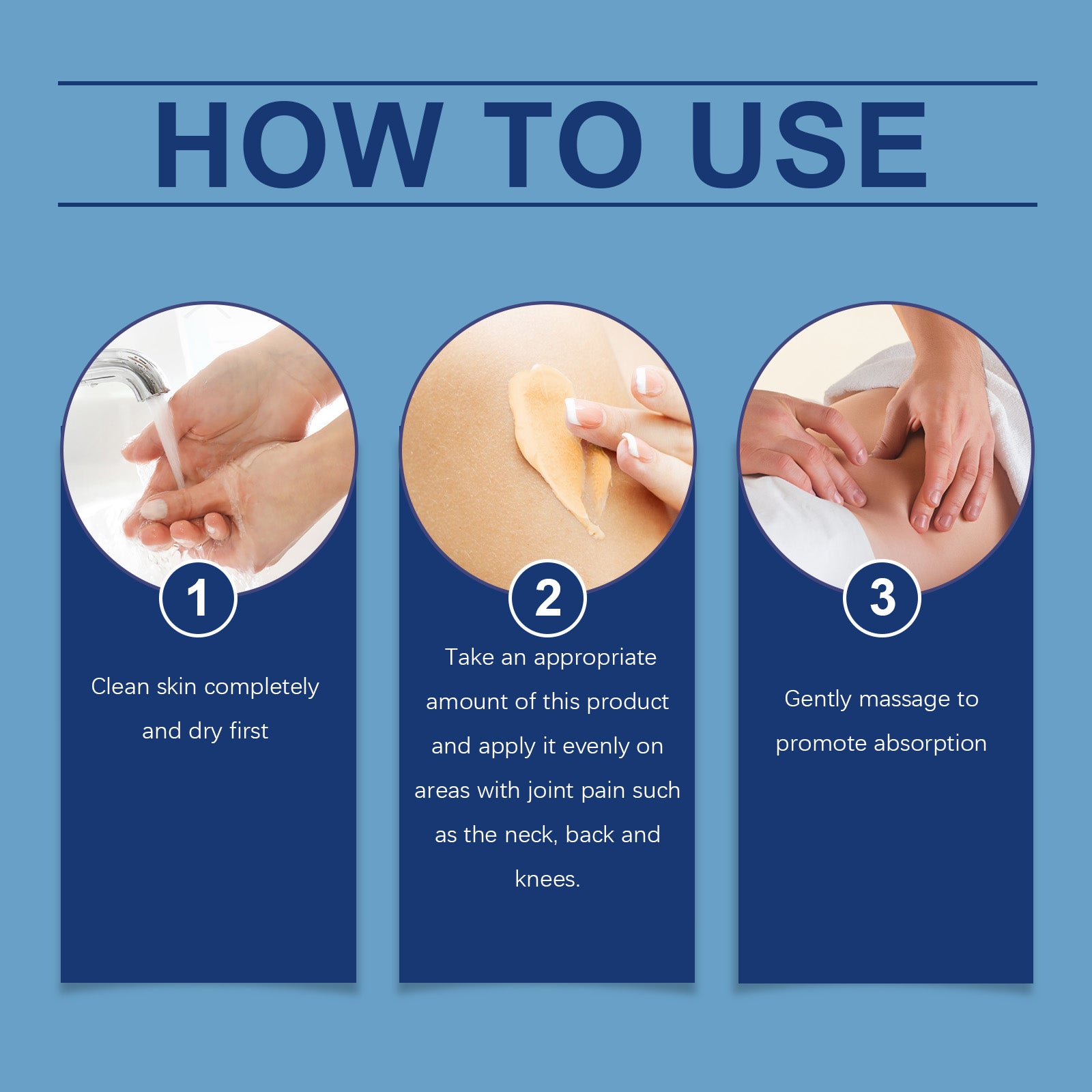 HOW TO USE

1

Clean skin completely and dry first

2

Take an appropriate amount of this product and apply it evenly on areas with joint pain such as the neck, back and knees.

3

Gently massage to promote absorption